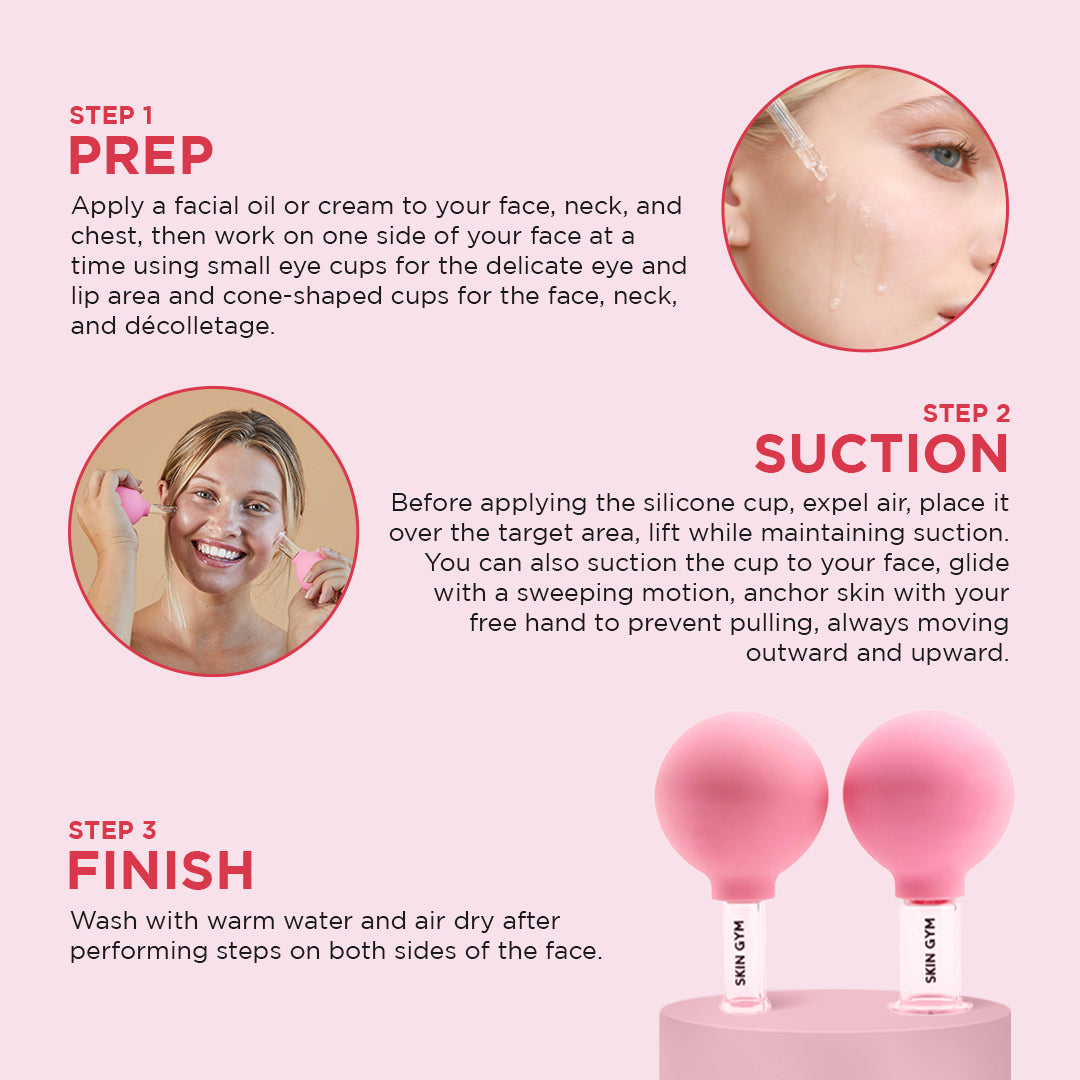 STEP 1
PREP

Apply a facial oil or cream to your face, neck, and chest, then work on one side of your face at a time using small eye cups for the delicate eye and lip area and cone-shaped cups for the face, neck, and décolletage.

STEP 2
SUCTION

Before applying the silicone cup, expel air, place it over the target area, lift while maintaining suction. You can also suction the cup to your face, glide with a sweeping motion, anchor skin with your free hand to prevent pulling, always moving outward and upward.

STEP 3
FINISH

Wash with warm water and air dry after performing steps on both sides of the face.

SKIN GYM

SKIN GYM